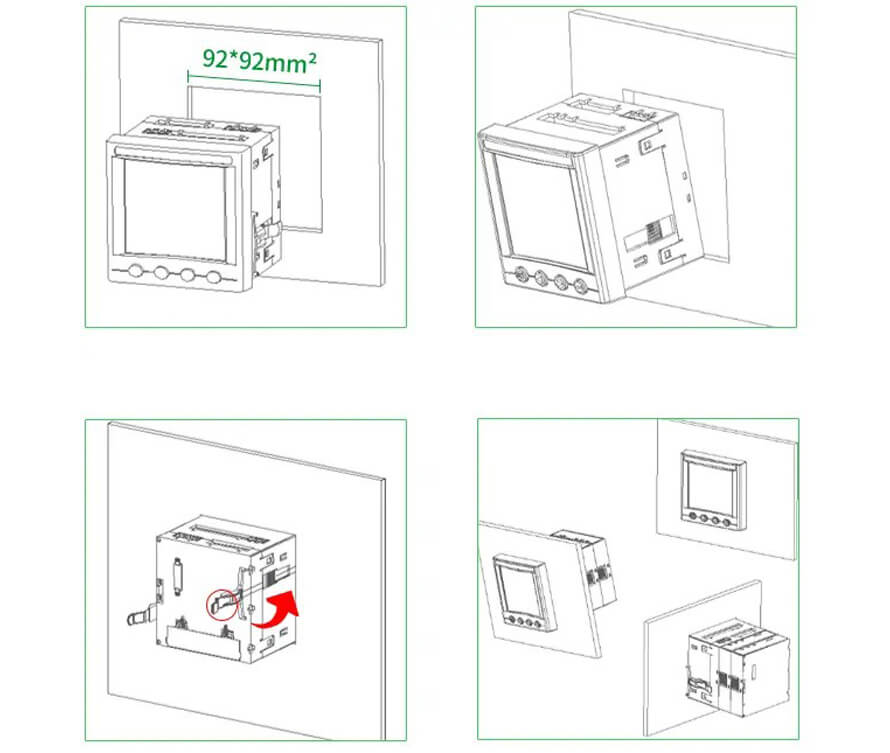 92*92mm²