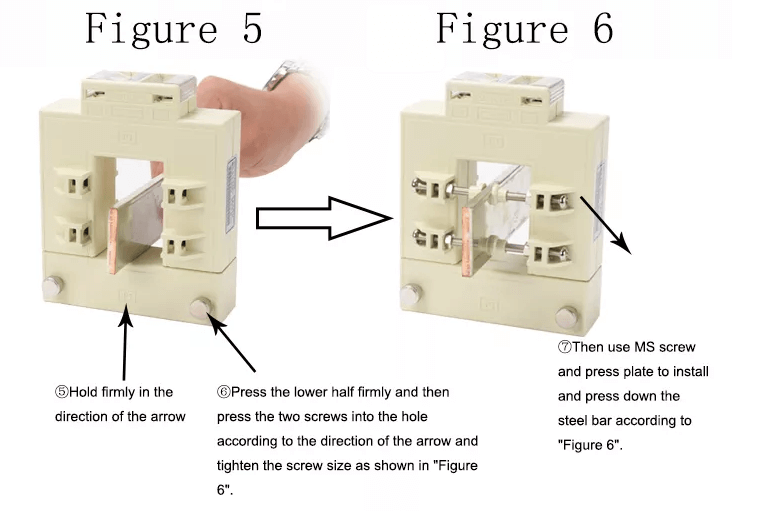 Figure 5

Figure 6

⑤Hold firmly in the direction of the arrow

⑥Press the lower half firmly and then press the two screws into the hole according to the direction of the arrow and tighten the screw size as shown in "Figure 6".

⑦Then use MS screw and press plate to install and press down the steel bar according to "Figure 6".